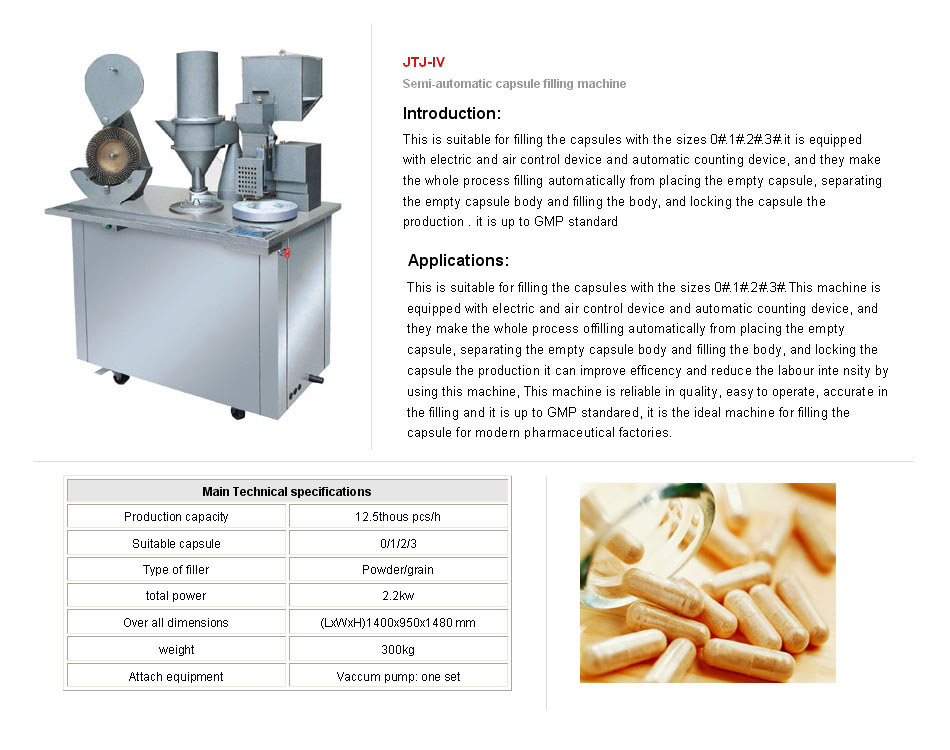 JTJ-IV

Semi-automatic capsule filling machine

Introduction:

This is suitable for filling the capsules with the sizes 0#.1#.2#.3#.it is equipped with electric and air control device and automatic counting device, and they make the whole process filling automatically from placing the empty capsule, separating the empty capsule body and filling the body, and locking the capsule the production . it is up to GMP standard

Applications:

This is suitable for filling the capsules with the sizes 0#.1#.2#.3#.This machine is equipped with electric and air control device and automatic counting device, and they make the whole process offilling automatically from placing the empty capsule, separating the empty capsule body and filling the body, and locking the capsule the production it can improve efficency and reduce the labour inte nsity by using this machine, This machine is reliable in quality, easy to operate, accurate in the filling and it is up to GMP standared, it is the ideal machine for filling the capsule for modern pharmaceutical factories.

| Main Technical specifications | |
|---|---|
| Production capacity | 12.5thous pcs/h |
| Suitable capsule | 0/1/2/3 |
| Type of filler | Powder/grain |
| total power | 2.2kw |
| Over all dimensions | (LxWxH)1400x950x1480 mm |
| weight | 300kg |
| Attach equipment | Vaccum pump: one set |